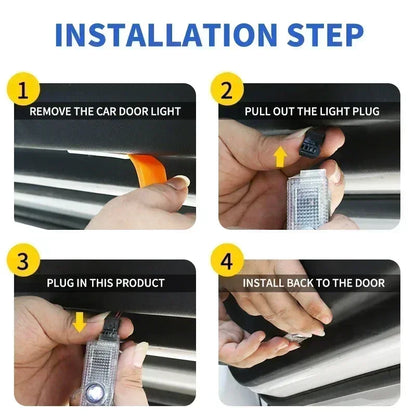 INSTALLATION STEP

1
REMOVE THE CAR DOOR LIGHT

2
PULL OUT THE LIGHT PLUG

3
PLUG IN THIS PRODUCT

4
INSTALL BACK TO THE DOOR